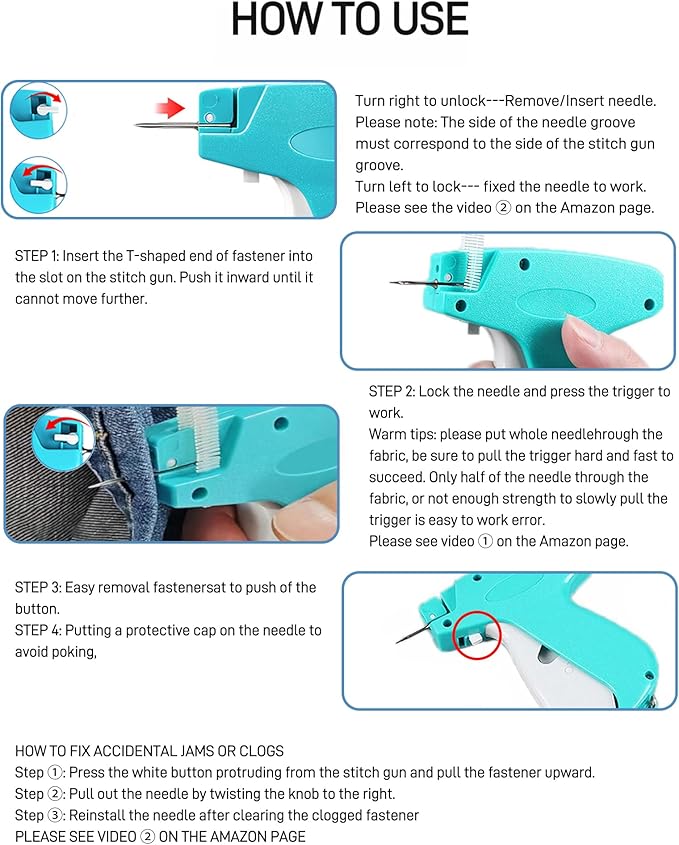 HOW TO USE

Turn right to unlock---Remove/Insert needle.
Please note: The side of the needle groove must correspond to the side of the stitch gun groove.
Turn left to lock--- fixed the needle to work.
Please see the video ② on the Amazon page.

STEP 1: Insert the T-shaped end of fastener into the slot on the stitch gun. Push it inward until it cannot move further.

STEP 2: Lock the needle and press the trigger to work.
Warm tips: please put whole needlehrough the fabric, be sure to pull the trigger hard and fast to succeed. Only half of the needle through the fabric, or not enough strength to slowly pull the trigger is easy to work error.
Please see video ① on the Amazon page.

STEP 3: Easy removal fastenersat to push of the button.
STEP 4: Putting a protective cap on the needle to avoid poking,

HOW TO FIX ACCIDENTAL JAMS OR CLOGS
Step ①: Press the white button protruding from the stitch gun and pull the fastener upward.
Step ②: Pull out the needle by twisting the knob to the right.
Step ③: Reinstall the needle after clearing the clogged fastener
PLEASE SEE VIDEO ② ON THE AMAZON PAGE